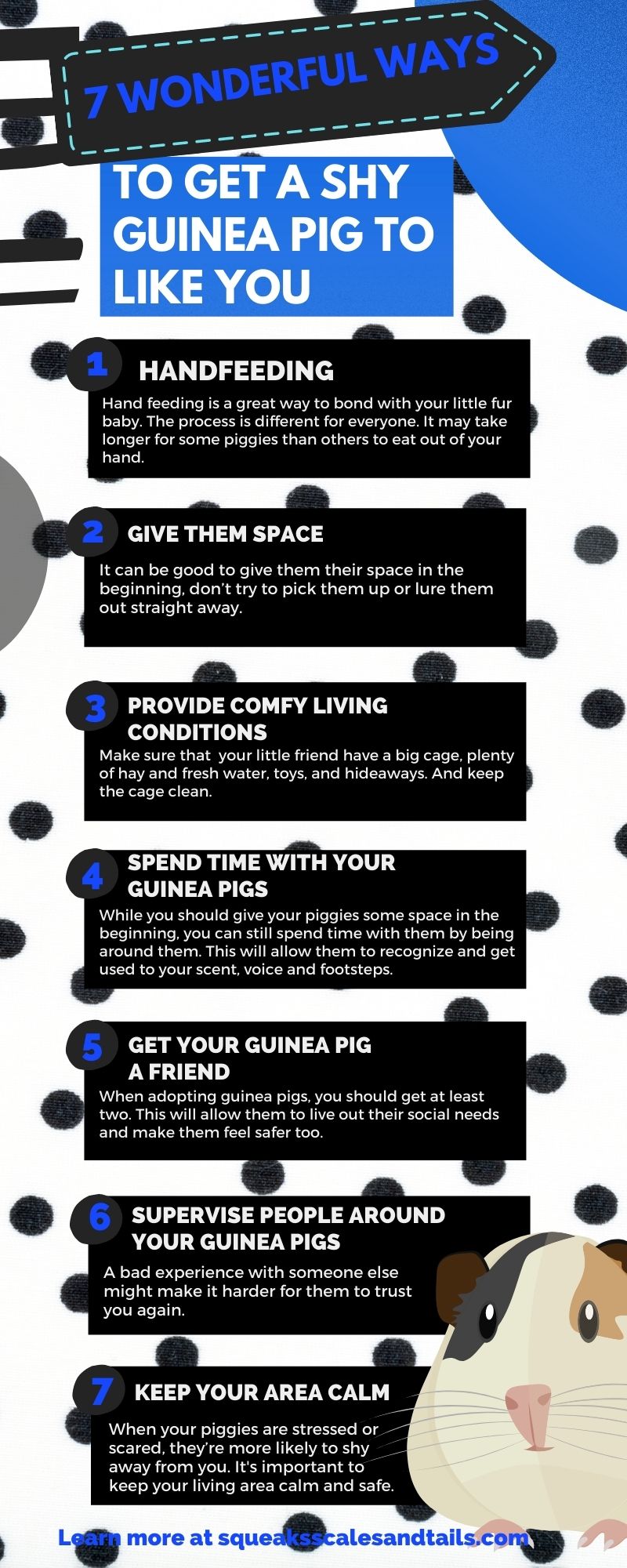 7 WONDERFUL WAYS

TO GET A SHY GUINEA PIG TO LIKE YOU

1 HANDFEEDING

Hand feeding is a great way to bond with your little fur baby. The process is different for everyone. It may take longer for some piggies than others to eat out of your hand.

2 GIVE THEM SPACE

It can be good to give them their space in the beginning, don't try to pick them up or lure them out straight away.

3 PROVIDE COMFY LIVING CONDITIONS

Make sure that your little friend have a big cage, plenty of hay and fresh water, toys, and hideaways. And keep the cage clean.

4 SPEND TIME WITH YOUR GUINEA PIGS

While you should give your piggies some space in the beginning, you can still spend time with them by being around them. This will allow them to recognize and get used to your scent, voice and footsteps.

5 GET YOUR GUINEA PIG A FRIEND

When adopting guinea pigs, you should get at least two. This will allow them to live out their social needs and make them feel safer too.

6 SUPERVISE PEOPLE AROUND YOUR GUINEA PIGS

A bad experience with someone else might make it harder for them to trust you again.

7 KEEP YOUR AREA CALM

When your piggies are stressed or scared, they're more likely to shy away from you. It's important to keep your living area calm and safe.

Learn more at squeaksscalesandtails.com