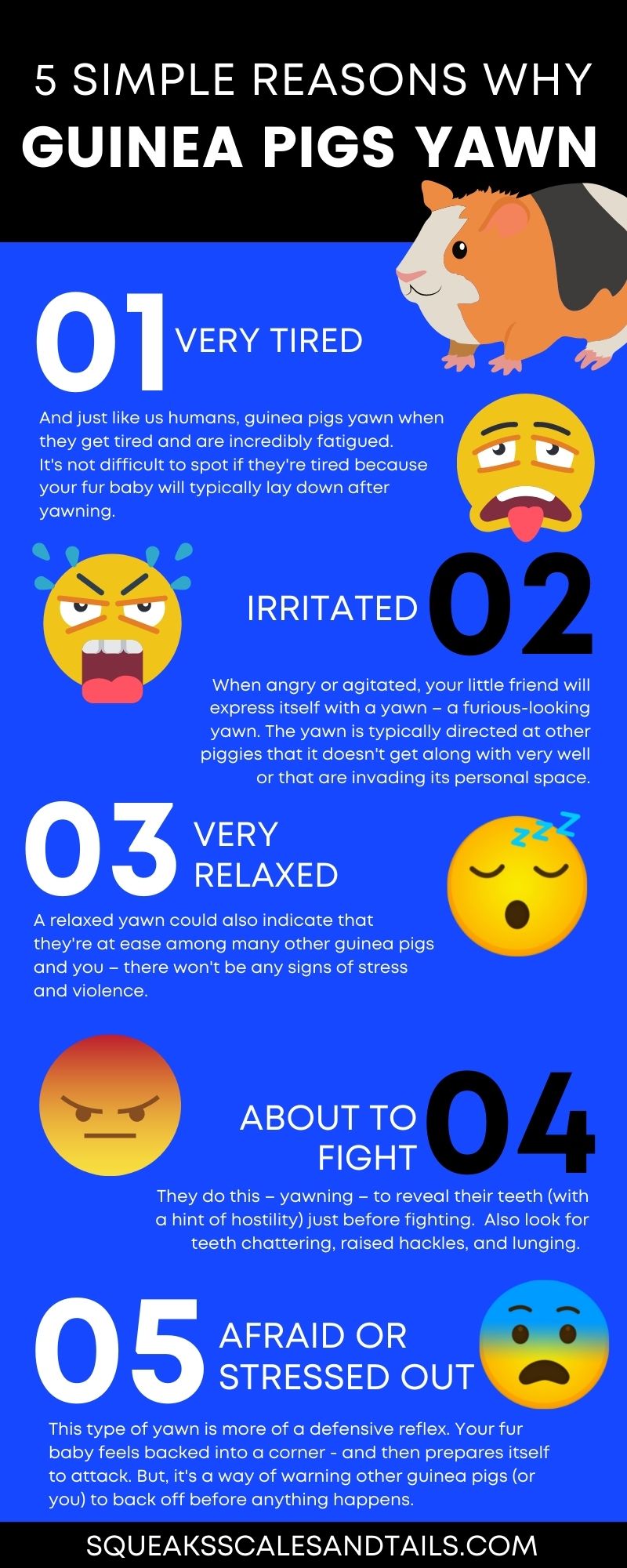 5 SIMPLE REASONS WHY
GUINEA PIGS YAWN

01 VERY TIRED

And just like us humans, guinea pigs yawn when they get tired and are incredibly fatigued. It's not difficult to spot if they're tired because your fur baby will typically lay down after yawning.

IRRITATED 02

When angry or agitated, your little friend will express itself with a yawn – a furious-looking yawn. The yawn is typically directed at other piggies that it doesn't get along with very well or that are invading its personal space.

03 VERY RELAXED

A relaxed yawn could also indicate that they're at ease among many other guinea pigs and you – there won't be any signs of stress and violence.

ABOUT TO FIGHT 04

They do this – yawning – to reveal their teeth (with a hint of hostility) just before fighting. Also look for teeth chattering, raised hackles, and lunging.

05 AFRAID OR STRESSED OUT

This type of yawn is more of a defensive reflex. Your fur baby feels backed into a corner - and then prepares itself to attack. But, it's a way of warning other guinea pigs (or you) to back off before anything happens.

SQUEAKSSCALESANDTAILS.COM