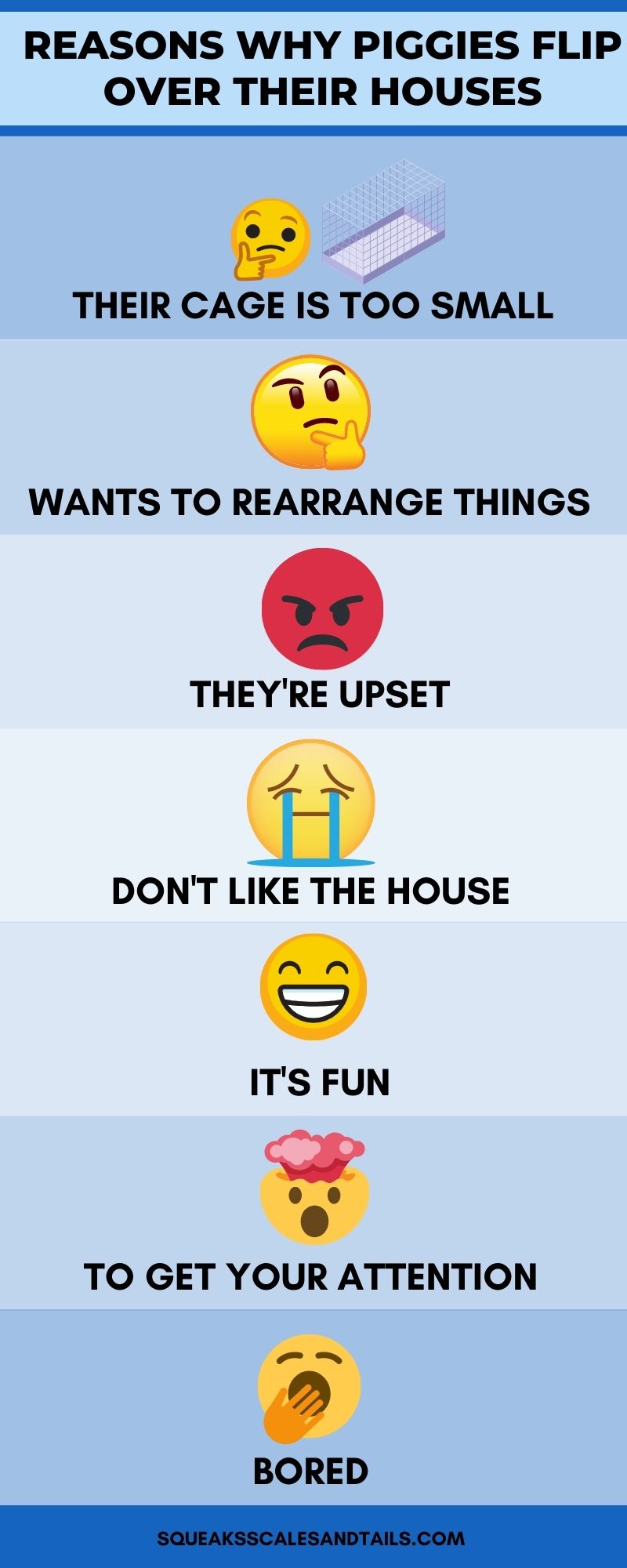 REASONS WHY PIGGIES FLIP OVER THEIR HOUSES

THEIR CAGE IS TOO SMALL

WANTS TO REARRANGE THINGS

THEY'RE UPSET

DON'T LIKE THE HOUSE

IT'S FUN

TO GET YOUR ATTENTION

BORED

SQUEAKSSCALESANDTAILS.COM