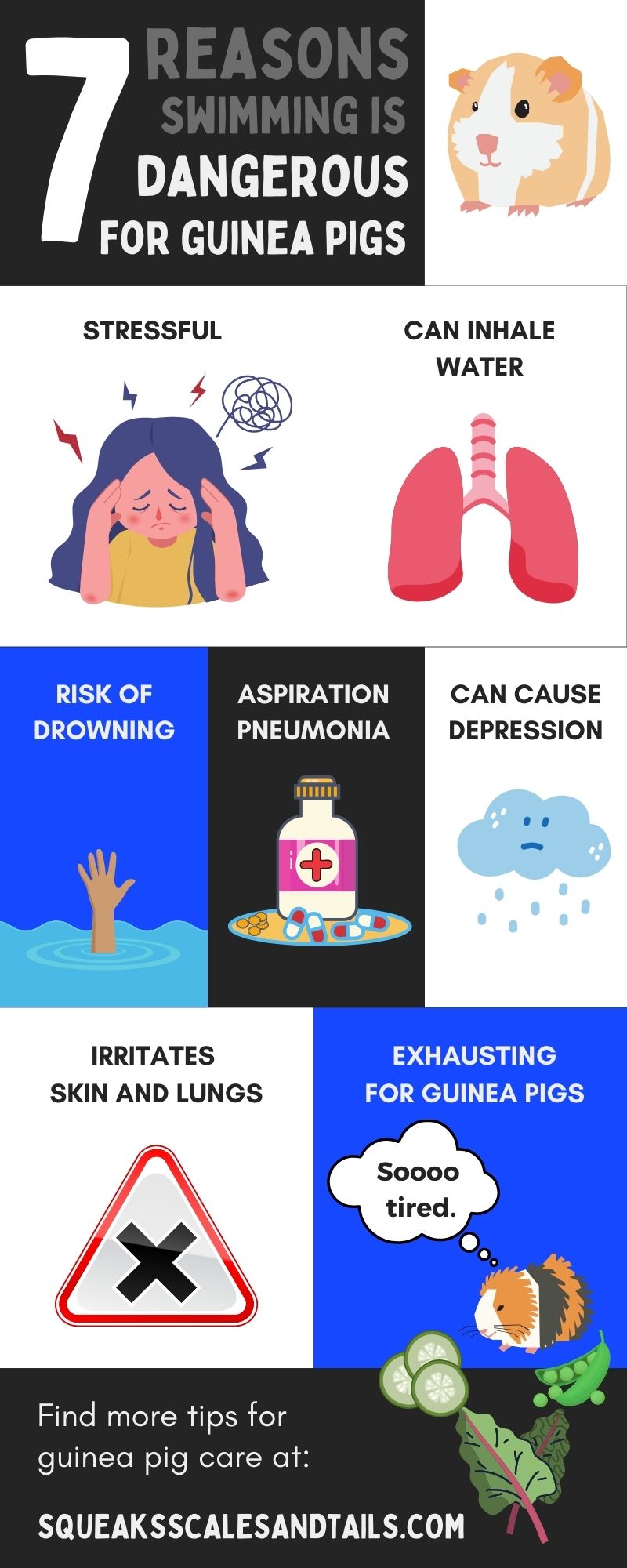 7 REASONS SWIMMING IS DANGEROUS FOR GUINEA PIGS

STRESSFUL

CAN INHALE WATER

RISK OF DROWNING

ASPIRATION PNEUMONIA

CAN CAUSE DEPRESSION

IRRITATES SKIN AND LUNGS

EXHAUSTING FOR GUINEA PIGS

Soooo tired.

Find more tips for guinea pig care at:

SQUEAKSSCALESANDTAILS.COM