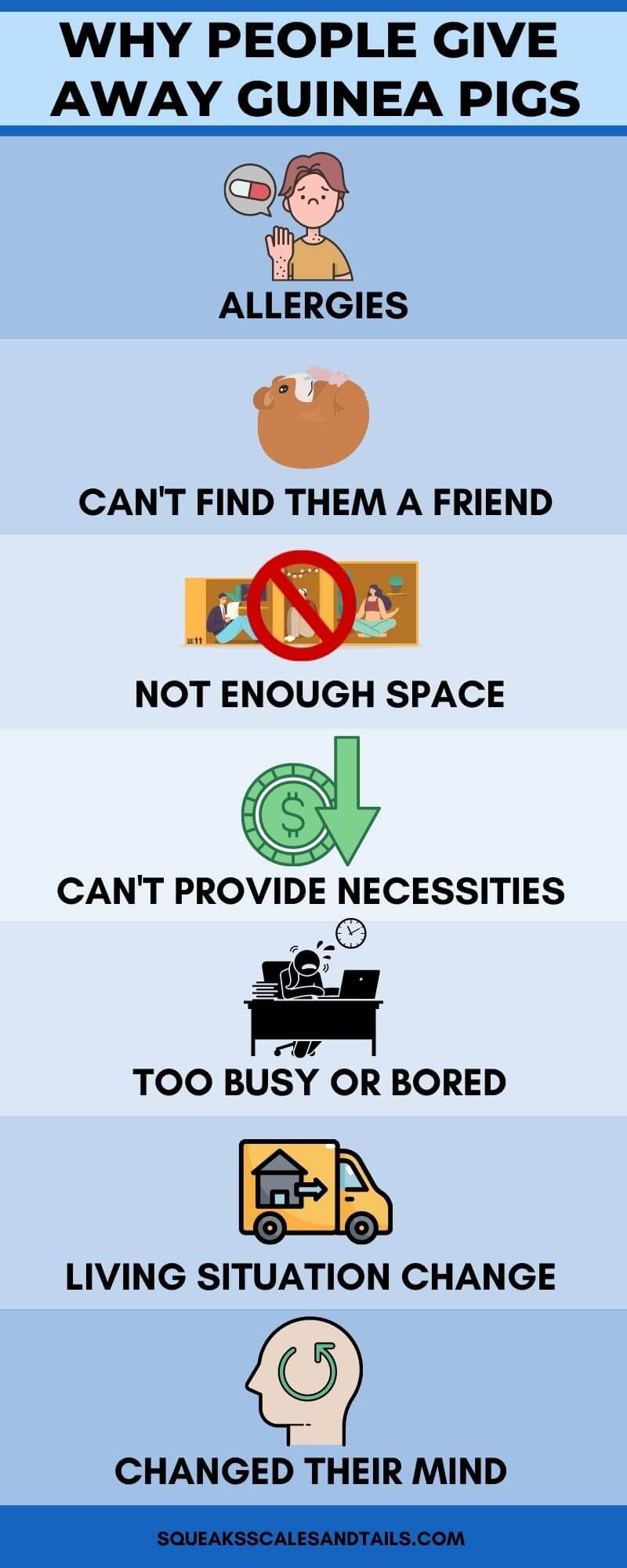 WHY PEOPLE GIVE AWAY GUINEA PIGS

ALLERGIES

CAN'T FIND THEM A FRIEND

NOT ENOUGH SPACE

$

CAN'T PROVIDE NECESSITIES

TOO BUSY OR BORED

LIVING SITUATION CHANGE

CHANGED THEIR MIND

SQUEAKSSCALESANDTAILS.COM