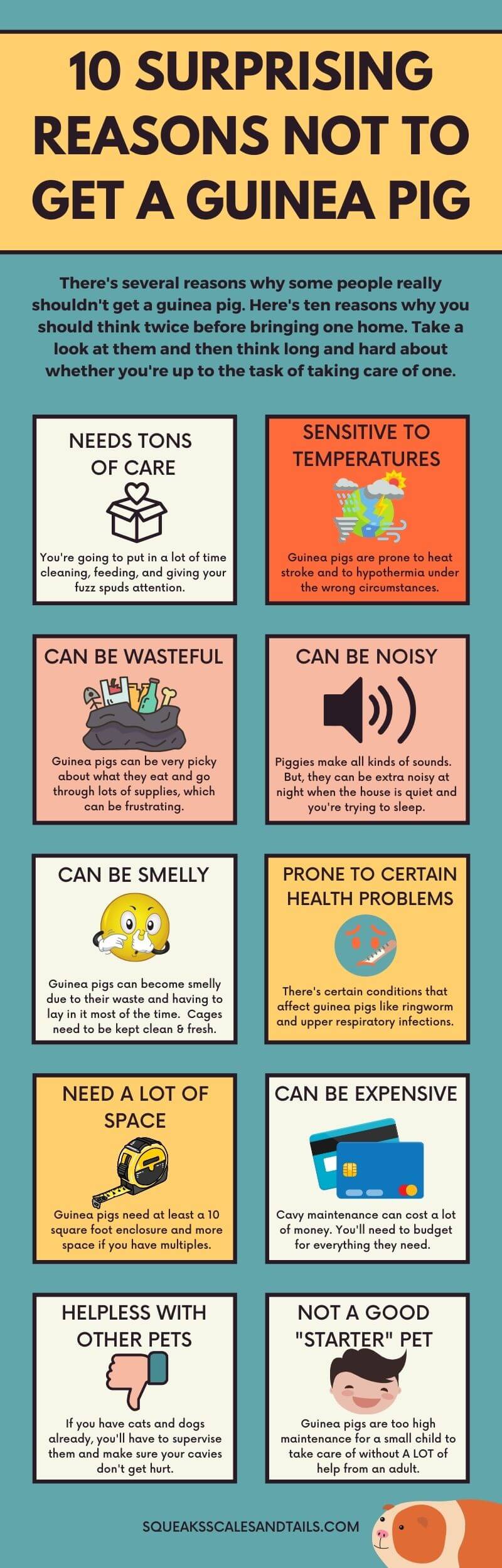 10 SURPRISING REASONS NOT TO GET A GUINEA PIG

There's several reasons why some people really shouldn't get a guinea pig. Here's ten reasons why you should think twice before bringing one home. Take a look at them and then think long and hard about whether you're up to the task of taking care of one.

NEEDS TONS OF CARE

You're going to put in a lot of time cleaning, feeding, and giving your fuzz spuds attention.

SENSITIVE TO TEMPERATURES

Guinea pigs are prone to heat stroke and to hypothermia under the wrong circumstances.

CAN BE WASTEFUL

Guinea pigs can be very picky about what they eat and go through lots of supplies, which can be frustrating.

CAN BE NOISY

Piggies make all kinds of sounds. But, they can be extra noisy at night when the house is quiet and you're trying to sleep.

CAN BE SMELLY

Guinea pigs can become smelly due to their waste and having to lay in it most of the time. Cages need to be kept clean & fresh.

PRONE TO CERTAIN HEALTH PROBLEMS

There's certain conditions that affect guinea pigs like ringworm and upper respiratory infections.

NEED A LOT OF SPACE

Guinea pigs need at least a 10 square foot enclosure and more space if you have multiples.

CAN BE EXPENSIVE

Cavy maintenance can cost a lot of money. You'll need to budget for everything they need.

HELPLESS WITH OTHER PETS

If you have cats and dogs already, you'll have to supervise them and make sure your cavies don't get hurt.

NOT A GOOD "STARTER" PET

Guinea pigs are too high maintenance for a small child to take care of without A LOT of help from an adult.

SQUEAKSSCALESANDTAILS.COM