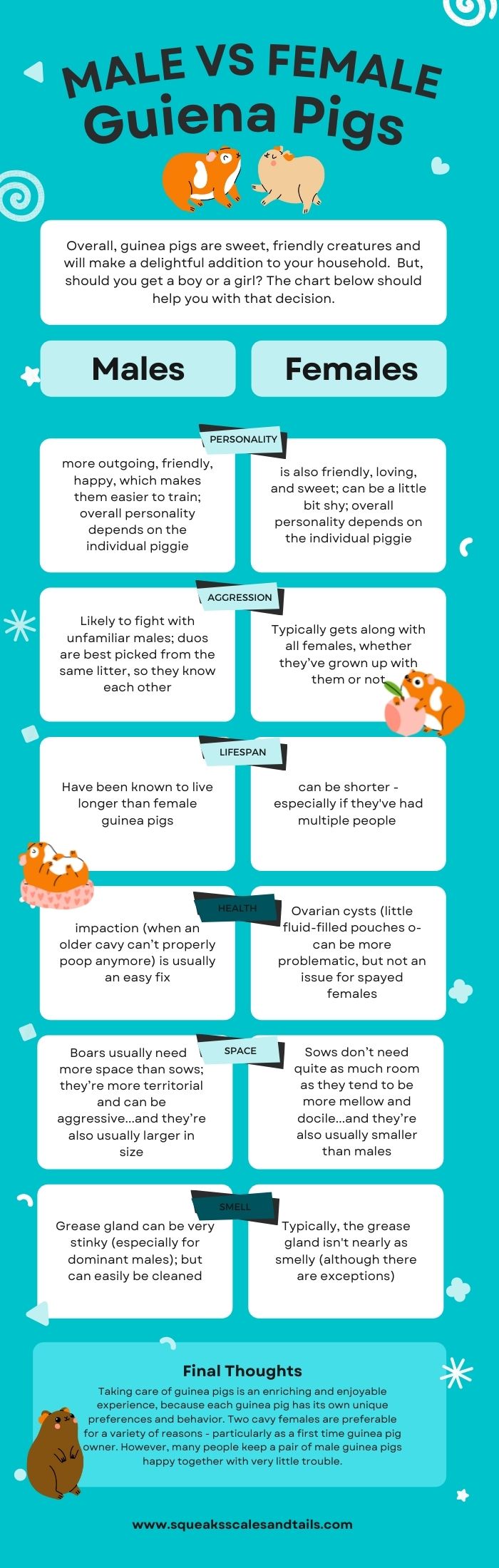 MALE VS FEMALE
Guiena Pigs

Overall, guinea pigs are sweet, friendly creatures and will make a delightful addition to your household. But, should you get a boy or a girl? The chart below should help you with that decision.

Males

Females

PERSONALITY

more outgoing, friendly, happy, which makes them easier to train; overall personality depends on the individual piggie

is also friendly, loving, and sweet; can be a little bit shy; overall personality depends on the individual piggie

AGGRESSION

Likely to fight with unfamiliar males; duos are best picked from the same litter, so they know each other

Typically gets along with all females, whether they've grown up with them or not

LIFESPAN

Have been known to live longer than female guinea pigs

can be shorter - especially if they've had multiple people

HEALTH

impaction (when an older cavy can't properly poop anymore) is usually an easy fix

Ovarian cysts (little fluid-filled pouches o- can be more problematic, but not an issue for spayed females

SPACE

Boars usually need more space than sows; they're more territorial and can be aggressive...and they're also usually larger in size

Sows don't need quite as much room as they tend to be more mellow and docile...and they're also usually smaller than males

SMELL

Grease gland can be very stinky (especially for dominant males); but can easily be cleaned

Typically, the grease gland isn't nearly as smelly (although there are exceptions)

Final Thoughts

Taking care of guinea pigs is an enriching and enjoyable experience, because each guinea pig has its own unique preferences and behavior. Two cavy females are preferable for a variety of reasons - particularly as a first time guinea pig owner. However, many people keep a pair of male guinea pigs happy together with very little trouble.

www.squeaksscalesandtails.com