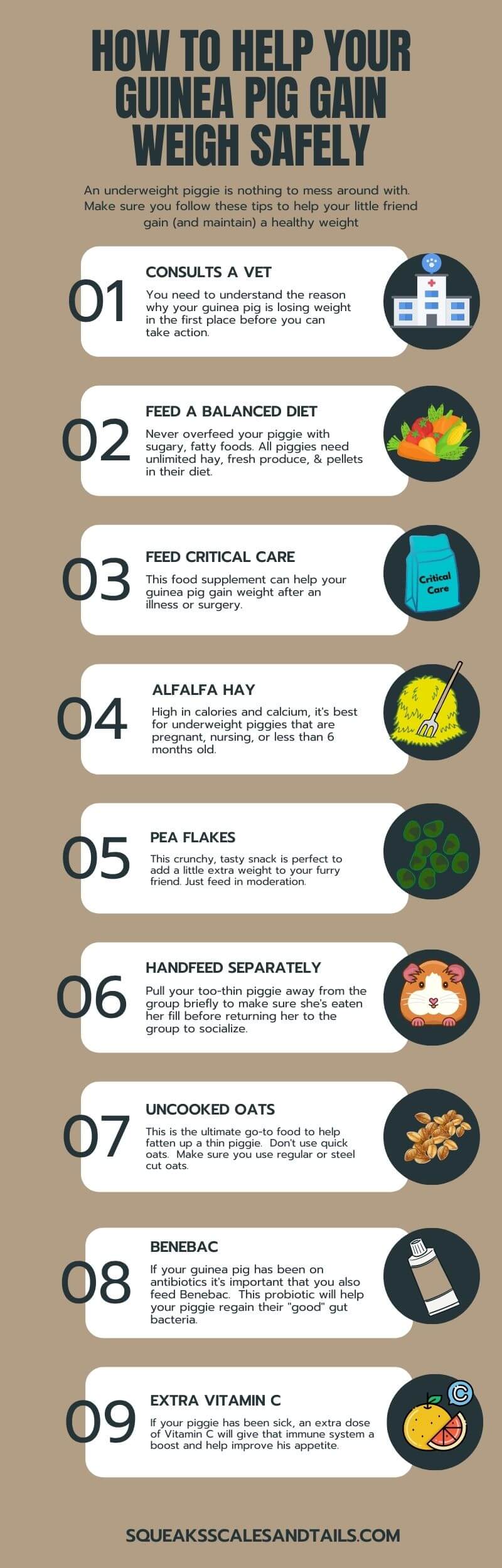 HOW TO HELP YOUR GUINEA PIG GAIN WEIGH SAFELY

An underweight piggie is nothing to mess around with. Make sure you follow these tips to help your little friend gain (and maintain) a healthy weight

01
CONSULTS A VET
You need to understand the reason why your guinea pig is losing weight in the first place before you can take action.

02
FEED A BALANCED DIET
Never overfeed your piggie with sugary, fatty foods. All piggies need unlimited hay, fresh produce, & pellets in their diet.

03
FEED CRITICAL CARE
This food supplement can help your guinea pig gain weight after an illness or surgery.

Critical Care

04
ALFALFA HAY
High in calories and calcium, it's best for underweight piggies that are pregnant, nursing, or less than 6 months old.

05
PEA FLAKES
This crunchy, tasty snack is perfect to add a little extra weight to your furry friend. Just feed in moderation.

06
HANDFEED SEPARATELY
Pull your too-thin piggie away from the group briefly to make sure she's eaten her fill before returning her to the group to socialize.

07
UNCOOKED OATS
This is the ultimate go-to food to help fatten up a thin piggie. Don't use quick oats. Make sure you use regular or steel cut oats.

08
BENEBAC
If your guinea pig has been on antibiotics it's important that you also feed Benebac. This probiotic will help your piggie regain their "good" gut bacteria.

09
EXTRA VITAMIN C
If your piggie has been sick, an extra dose of Vitamin C will give that immune system a boost and help improve his appetite.

C

SQUEAKSSCALESANDTAILS.COM