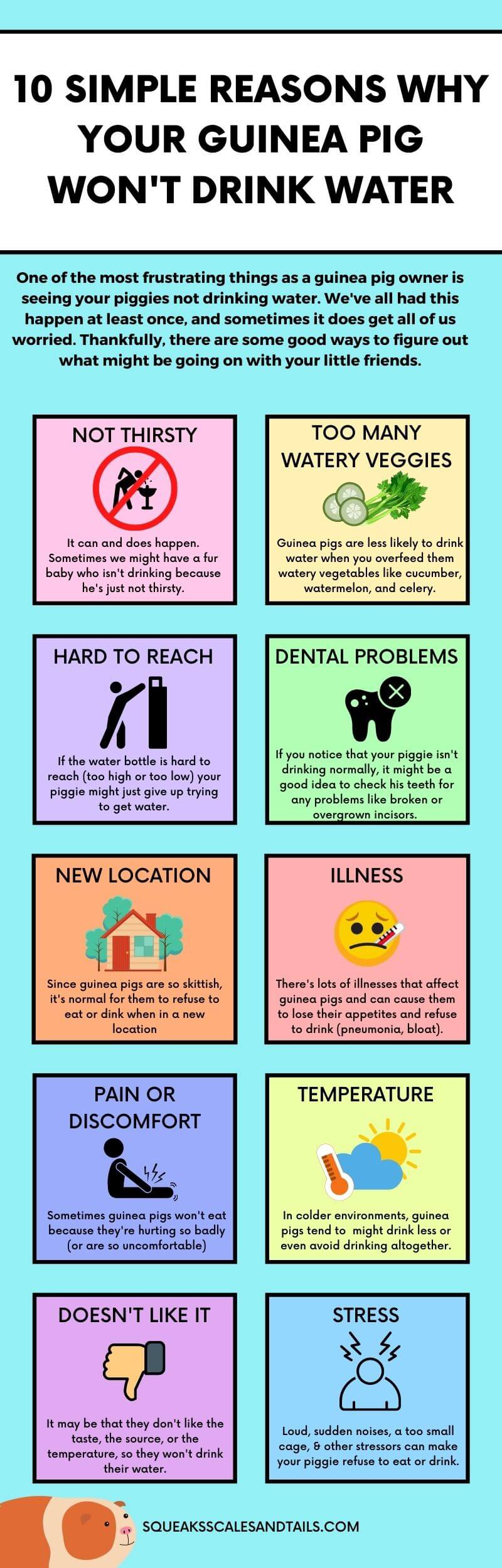 10 SIMPLE REASONS WHY YOUR GUINEA PIG WON'T DRINK WATER

One of the most frustrating things as a guinea pig owner is seeing your piggies not drinking water. We've all had this happen at least once, and sometimes it does get all of us worried. Thankfully, there are some good ways to figure out what might be going on with your little friends.

NOT THIRSTY

It can and does happen. Sometimes we might have a fur baby who isn't drinking because he's just not thirsty.

TOO MANY WATERY VEGGIES

Guinea pigs are less likely to drink water when you overfeed them watery vegetables like cucumber, watermelon, and celery.

HARD TO REACH

If the water bottle is hard to reach (too high or too low) your piggie might just give up trying to get water.

DENTAL PROBLEMS

If you notice that your piggie isn't drinking normally, it might be a good idea to check his teeth for any problems like broken or overgrown incisors.

NEW LOCATION

Since guinea pigs are so skittish, it's normal for them to refuse to eat or dink when in a new location

ILLNESS

There's lots of illnesses that affect guinea pigs and can cause them to lose their appetites and refuse to drink (pneumonia, bloat).

PAIN OR DISCOMFORT

Sometimes guinea pigs won't eat because they're hurting so badly (or are so uncomfortable)

TEMPERATURE

In colder environments, guinea pigs tend to might drink less or even avoid drinking altogether.

DOESN'T LIKE IT

It may be that they don't like the taste, the source, or the temperature, so they won't drink their water.

STRESS

Loud, sudden noises, a too small cage, & other stressors can make your piggie refuse to eat or drink.

SQUEAKSSCALESANDTAILS.COM