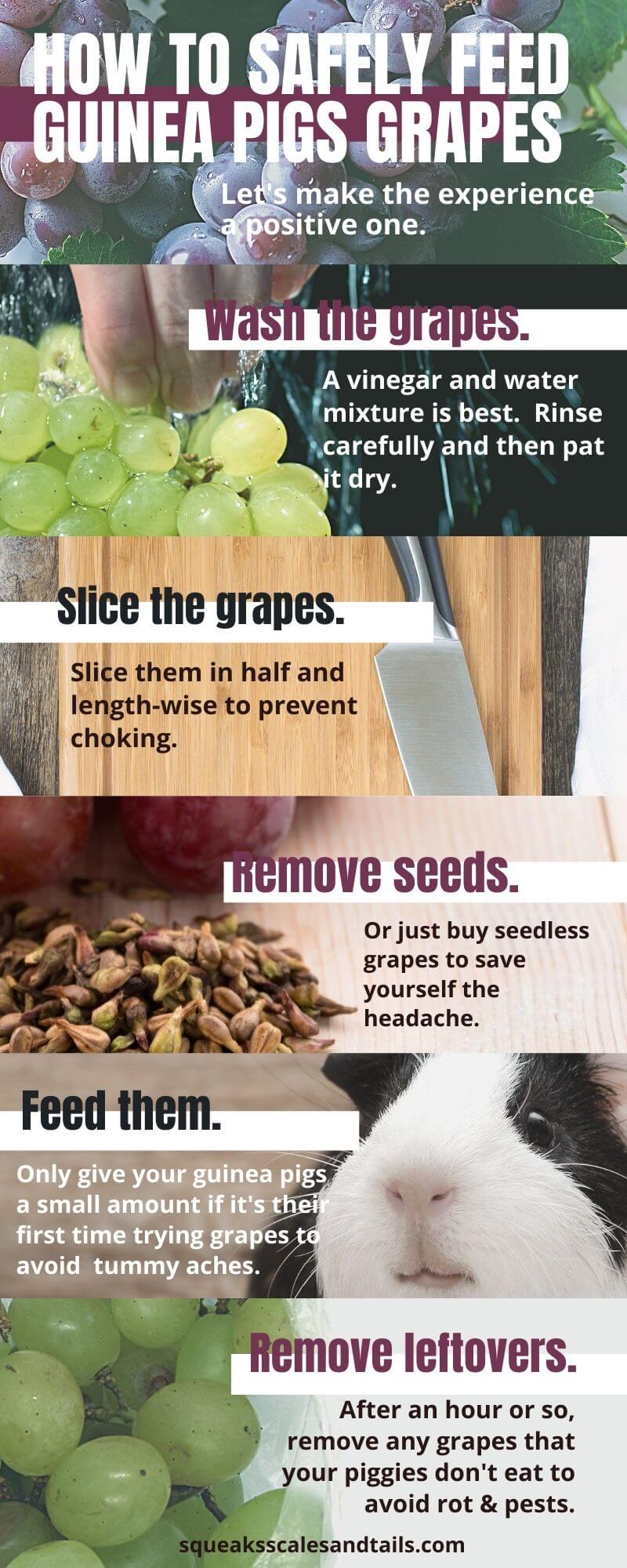 HOW TO SAFELY FEED GUINEA PIGS GRAPES

Let's make the experience a positive one.

Wash the grapes.

A vinegar and water mixture is best.  Rinse carefully and then pat it dry.

Slice the grapes.

Slice them in half and length-wise to prevent choking.

Remove seeds.

Or just buy seedless grapes to save yourself the headache.

Feed them.

Only give your guinea pigs a small amount if it's their first time trying grapes to avoid  tummy aches.

Remove leftovers.

After an hour or so, remove any grapes that your piggies don't eat to avoid rot & pests.

squeaksscalesandtails.com