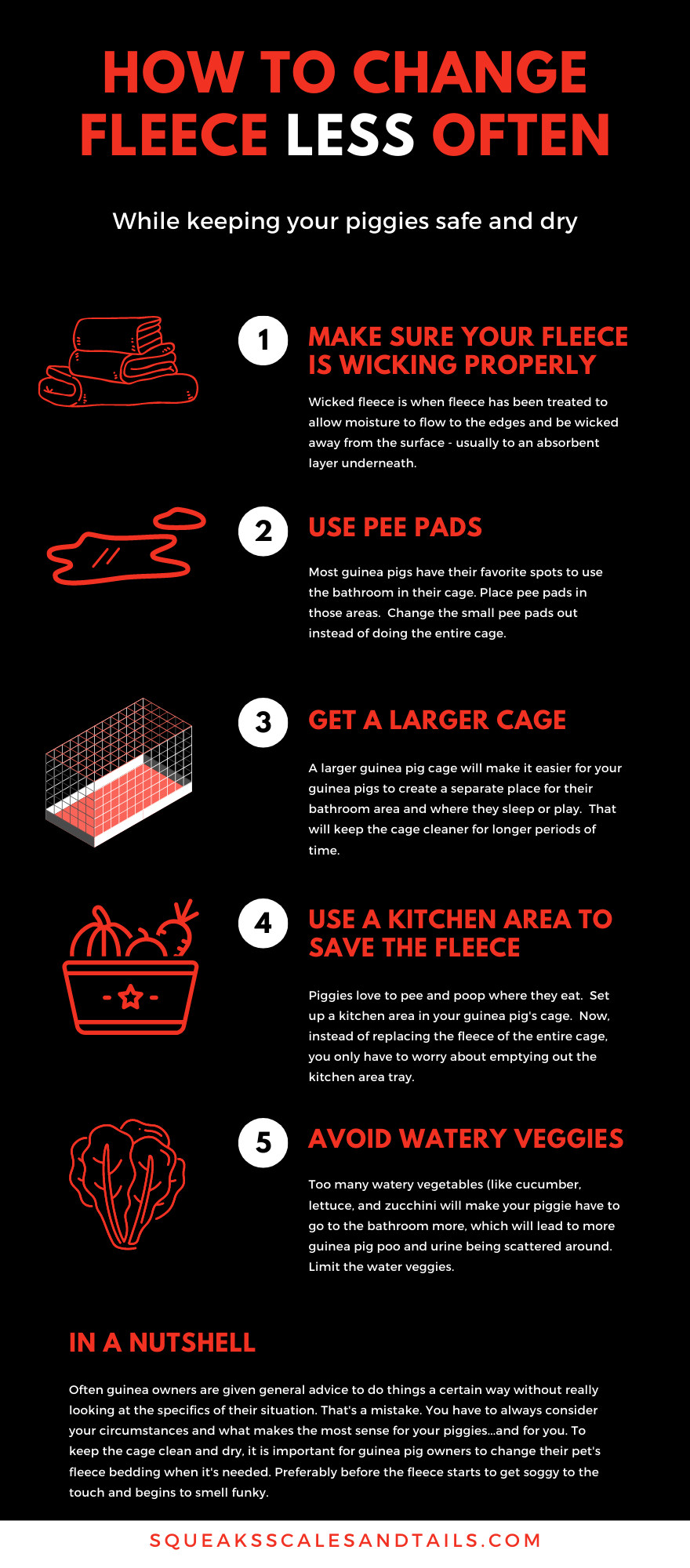 HOW TO CHANGE FLEECE LESS OFTEN

While keeping your piggies safe and dry

1

MAKE SURE YOUR FLEECE IS WICKING PROPERLY

Wicked fleece is when fleece has been treated to allow moisture to flow to the edges and be wicked away from the surface - usually to an absorbent layer underneath.

2

USE PEE PADS

Most guinea pigs have their favorite spots to use the bathroom in their cage. Place pee pads in those areas. Change the small pee pads out instead of doing the entire cage.

3

GET A LARGER CAGE

A larger guinea pig cage will make it easier for your guinea pigs to create a separate place for their bathroom area and where they sleep or play. That will keep the cage cleaner for longer periods of time.

4

USE A KITCHEN AREA TO SAVE THE FLEECE

Piggies love to pee and poop where they eat. Set up a kitchen area in your guinea pig's cage. Now, instead of replacing the fleece of the entire cage, you only have to worry about emptying out the kitchen area tray.

5

AVOID WATERY VEGGIES

Too many watery vegetables (like cucumber, lettuce, and zucchini will make your piggie have to go to the bathroom more, which will lead to more guinea pig poo and urine being scattered around. Limit the water veggies.

IN A NUTSHELL

Often guinea owners are given general advice to do things a certain way without really looking at the specifics of their situation. That's a mistake. You have to always consider your circumstances and what makes the most sense for your piggies...and for you. To keep the cage clean and dry, it is important for guinea pig owners to change their pet's fleece bedding when it's needed. Preferably before the fleece starts to get soggy to the touch and begins to smell funky.

SQUEAKSSCALESANDTAILS.COM